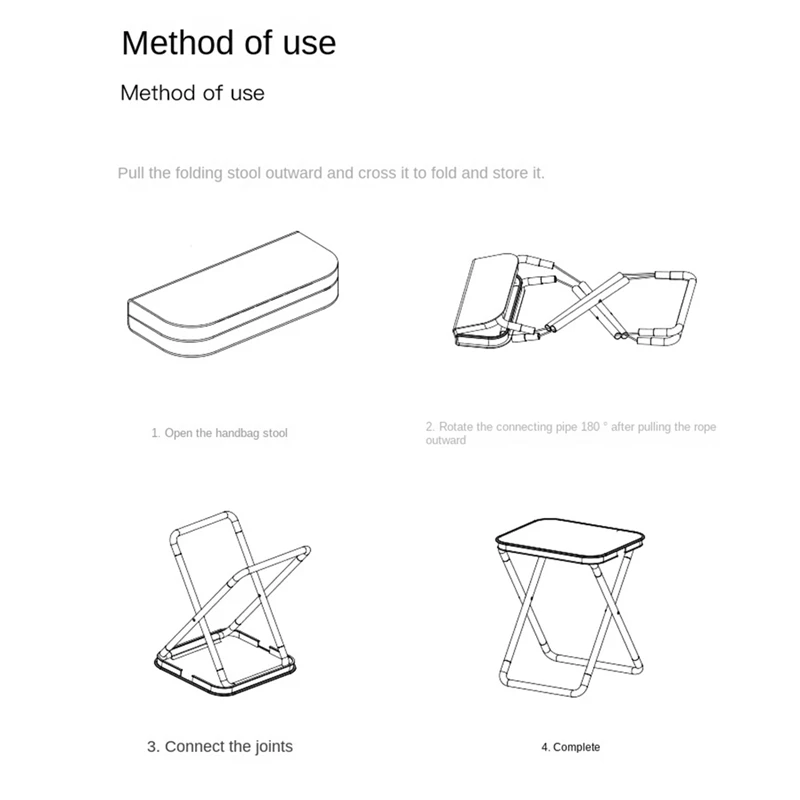 Method of use

Method of use

Pull the folding stool outward and cross it to fold and store it.

1. Open the handbag stool

2. Rotate the connecting pipe 180 ° after pulling the rope outward

3. Connect the joints

4. Complete