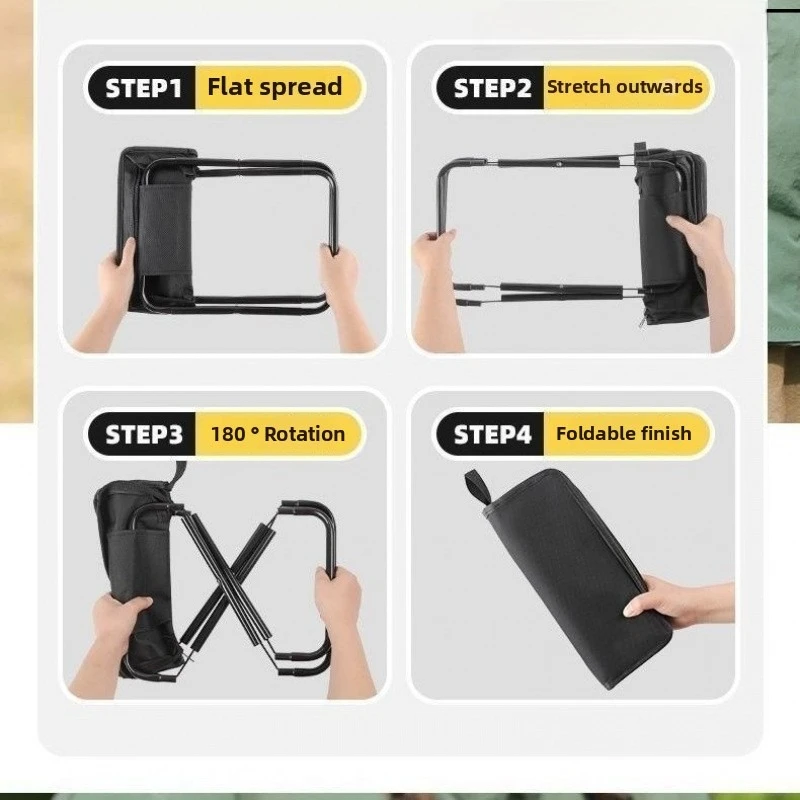 STEP1 Flat spread

STEP2 Stretch outwards

STEP3 180 ° Rotation

STEP4 Foldable finish