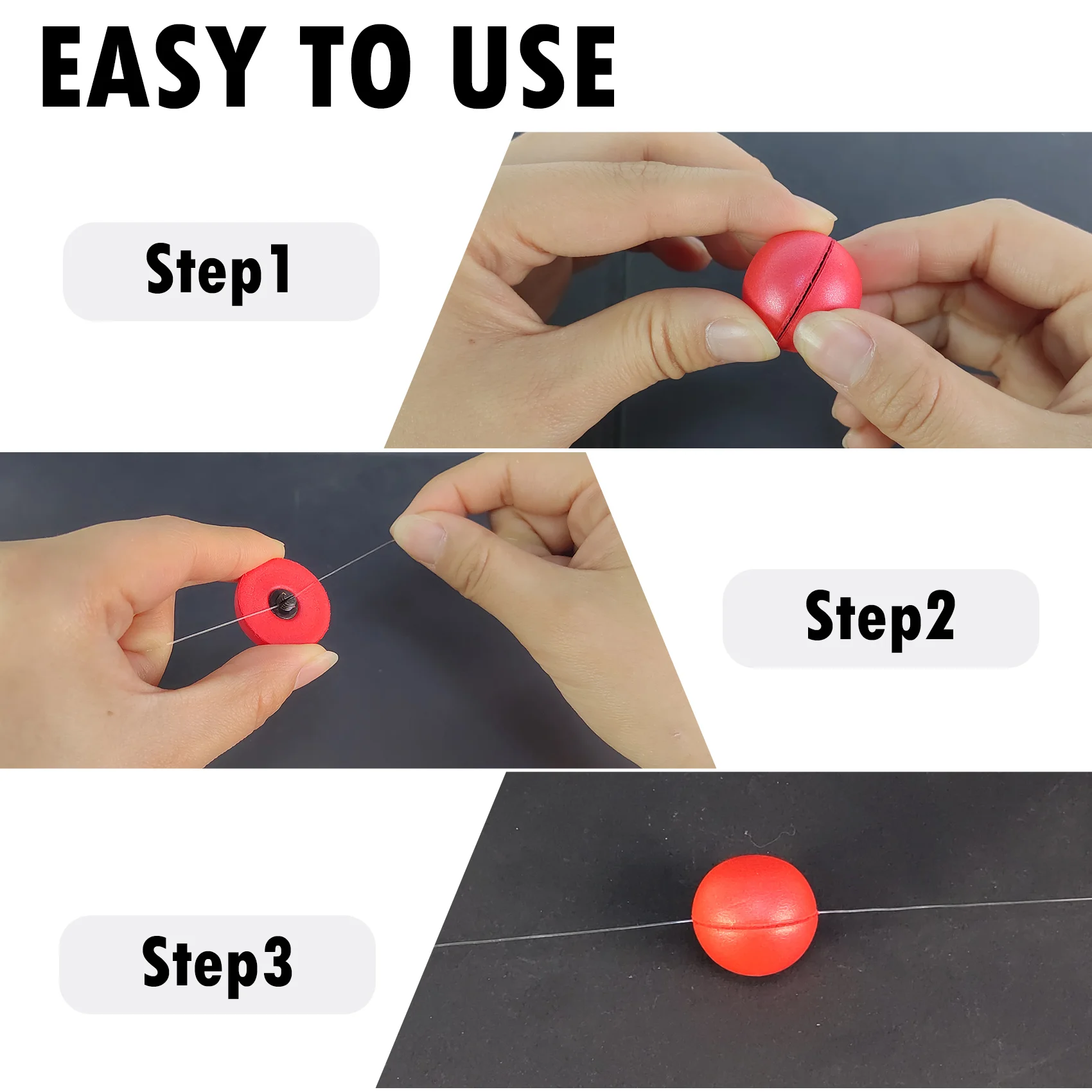 EASY TO USE

Step1

Step2

Step3